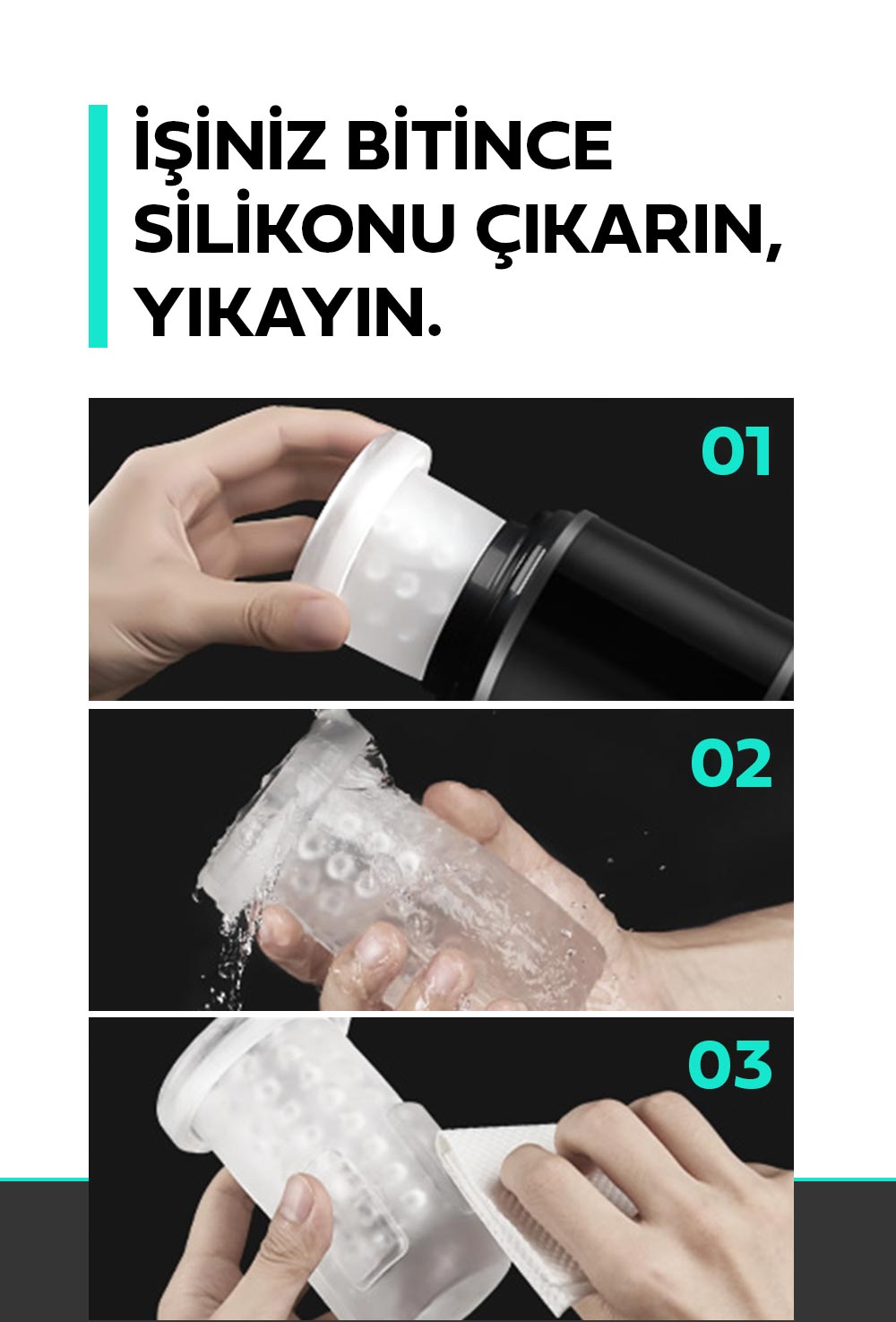 İŞİNİZ BİTİNCE SİLİKONU ÇIKARIN, YIKAYIN.

01

02

03